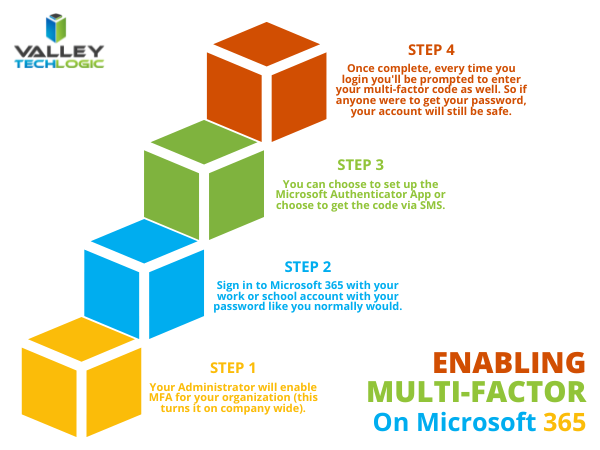 VALLEY TECHLOGIC

STEP 4

Once complete, every time you login you'll be prompted to enter your multi-factor code as well. So if anyone were to get your password, your account will still be safe.

STEP 3

You can choose to set up the Microsoft Authenticator App or choose to get the code via SMS.

STEP 2

Sign in to Microsoft 365 with your work or school account with your password like you normally would.

STEP 1

Your Administrator will enable MFA for your organization (this turns it on company wide).

ENABLING MULTI-FACTOR On Microsoft 365